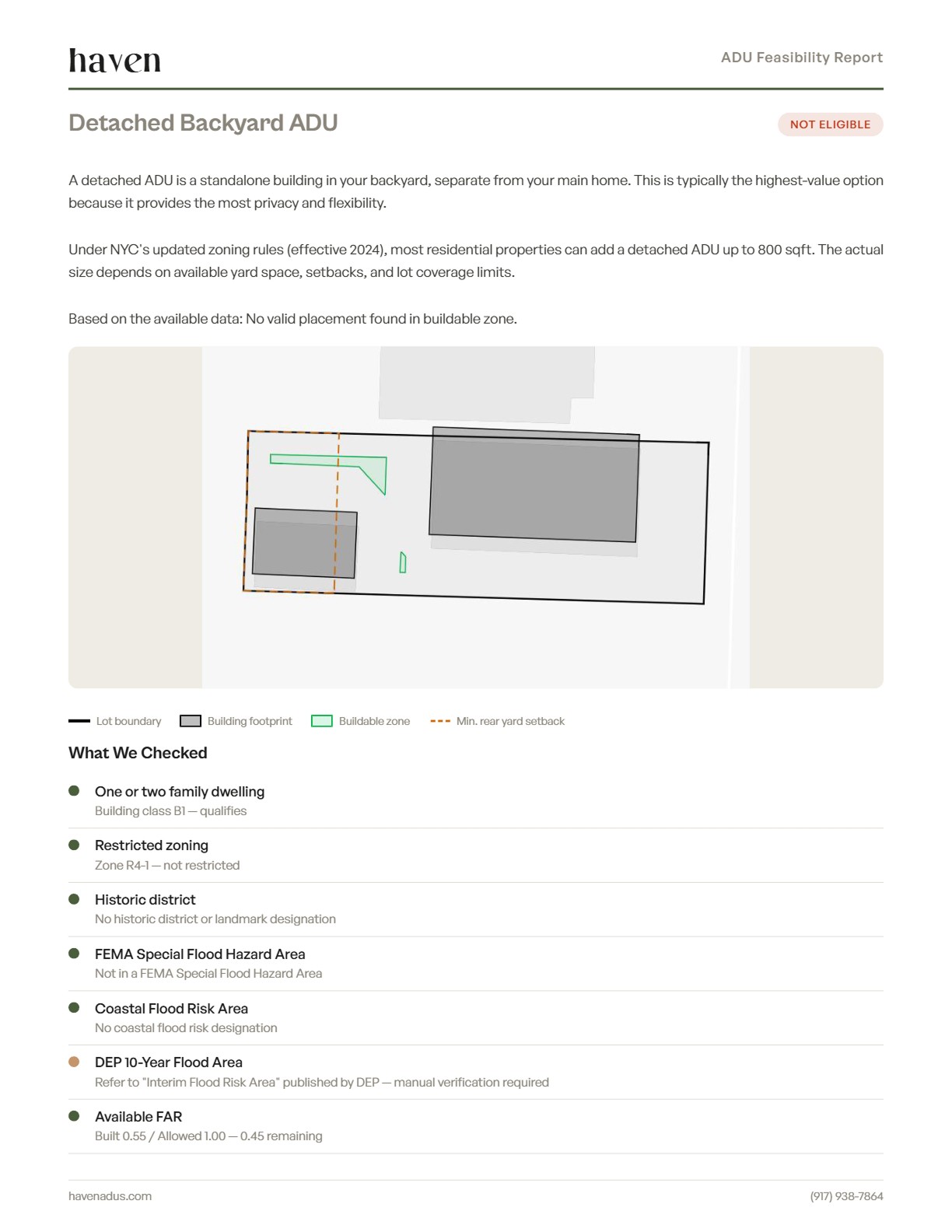 haven

ADU Feasibility Report

Detached Backyard ADU

NOT ELIGIBLE

A detached ADU is a standalone building in your backyard, separate from your main home. This is typically the highest-value option because it provides the most privacy and flexibility.

Under NYC's updated zoning rules (effective 2024), most residential properties can add a detached ADU up to 800 sqft. The actual size depends on available yard space, setbacks, and lot coverage limits.

Based on the available data: No valid placement found in buildable zone.

Lot boundary  Building footprint  Buildable zone  Min. rear yard setback

What We Checked

One or two family dwelling
Building class B1 — qualifies

Restricted zoning
Zone R4-1 — not restricted

Historic district
No historic district or landmark designation

FEMA Special Flood Hazard Area
Not in a FEMA Special Flood Hazard Area

Coastal Flood Risk Area
No coastal flood risk designation

DEP 10-Year Flood Area
Refer to "Interim Flood Risk Area" published by DEP — manual verification required

Available FAR
Built 0.55 / Allowed 1.00 — 0.45 remaining

havenadus.com

(917) 938-7864